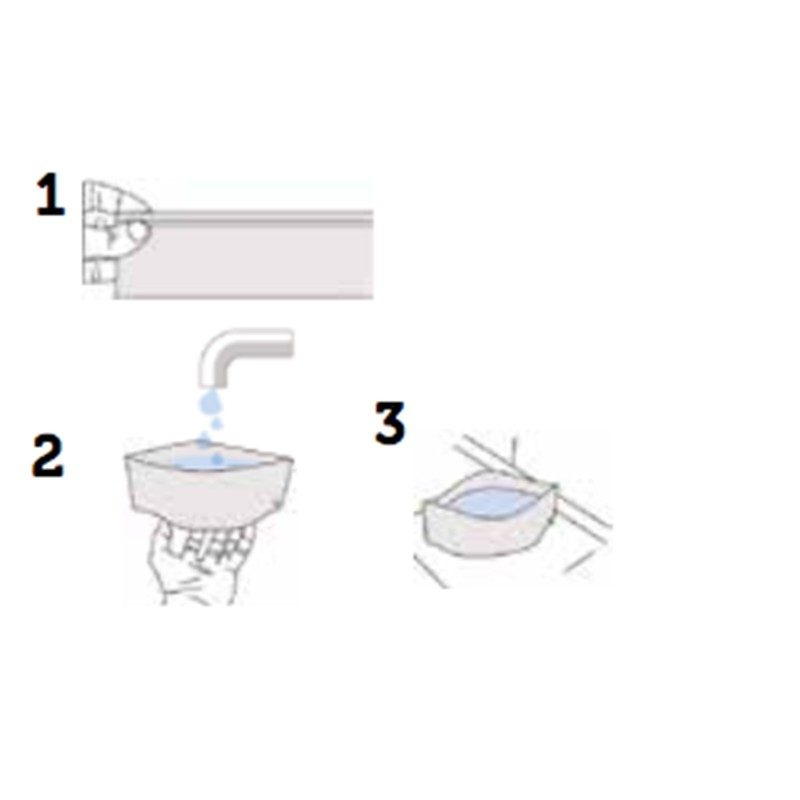 1

2

3