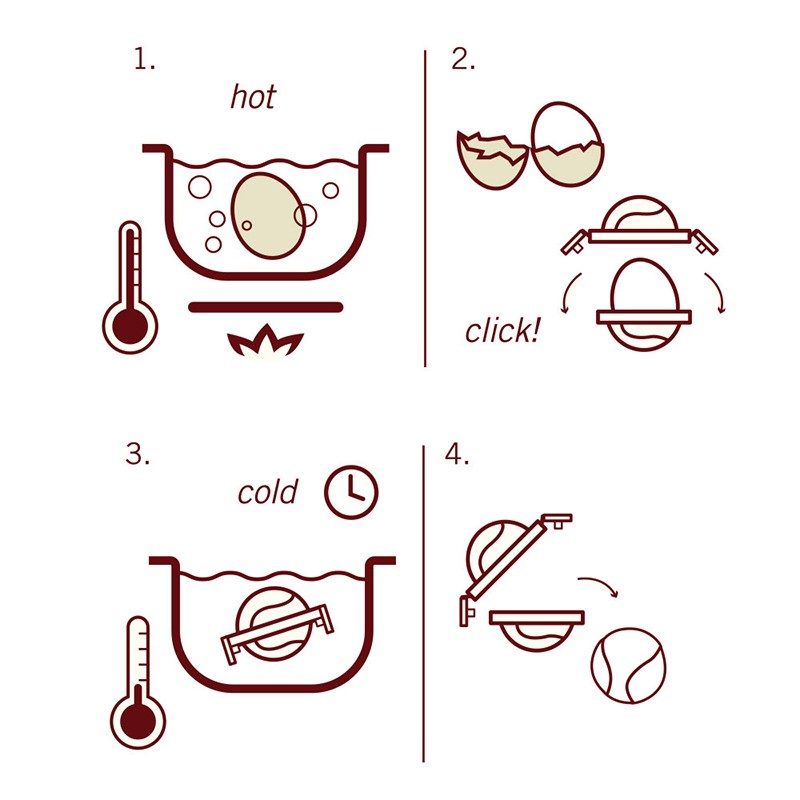 1.

hot

2.

click!

3.

cold

4.