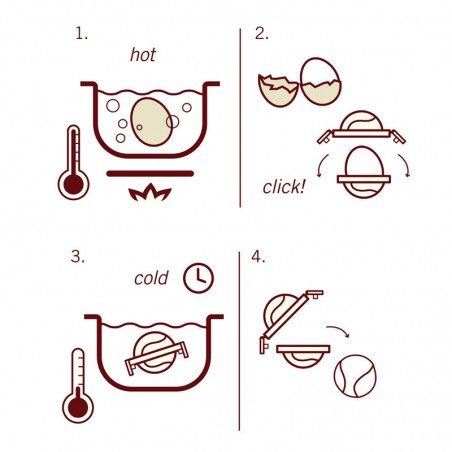 1.

hot

2.

click!

3.

cold

4.