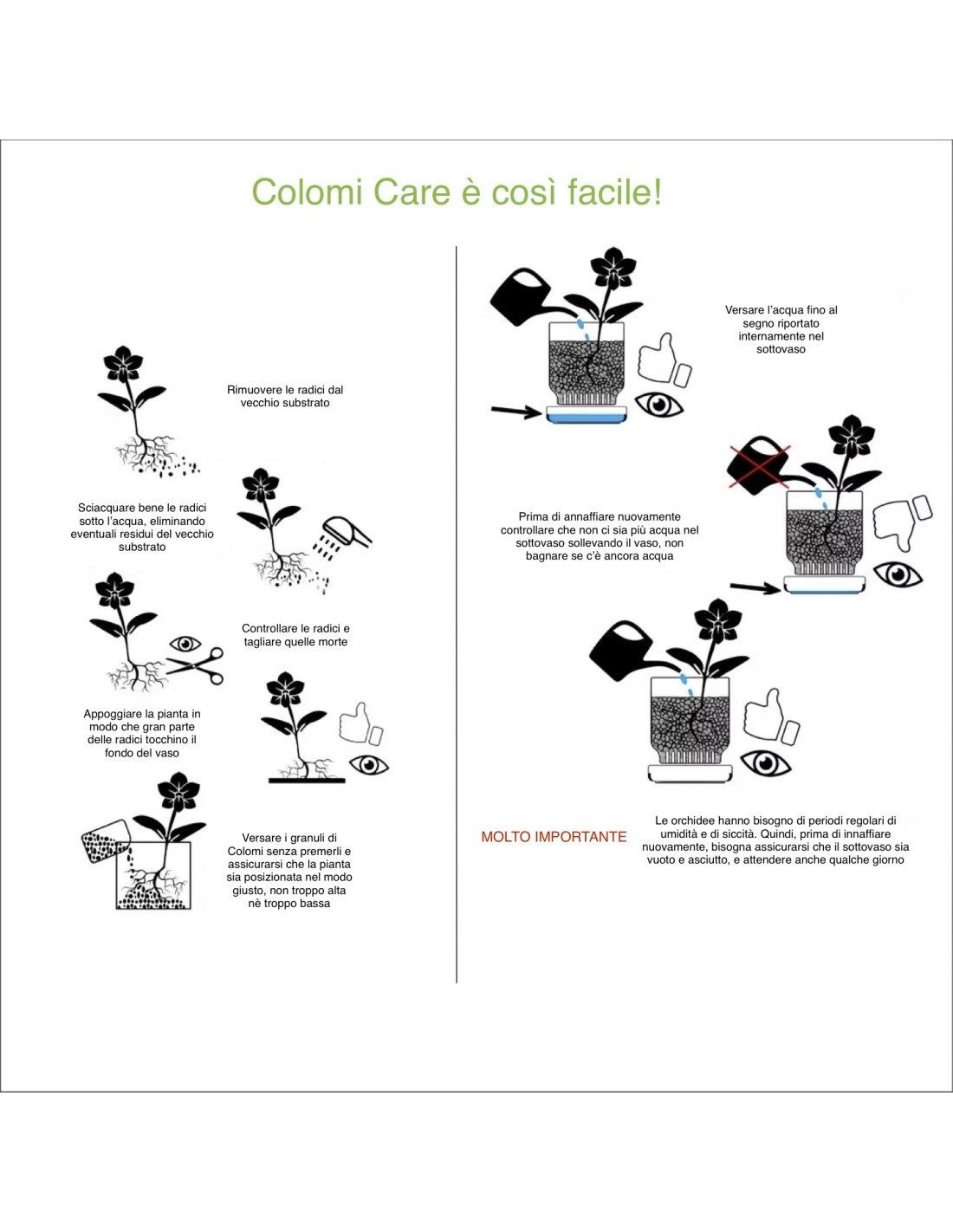 Colomi Care è così facile!

Rimuovere le radici dal vecchio substrato

Sciacquare bene le radici sotto l'acqua, eliminando eventuali residui del vecchio substrato

Controllare le radici e tagliare quelle morte

Appoggiare la pianta in modo che gran parte delle radici tocchino il fondo del vaso

Versare i granuli di Colomi senza premerli e assicurarsi che la pianta sia posizionata nel modo giusto, non troppo alta nè troppo bassa

Versare l'acqua fino al segno riportato internamente nel sottovaso

Prima di annaffiare nuovamente controllare che non ci sia più acqua nel sottovaso sollevando il vaso, non bagnare se c'è ancora acqua

MOLTO IMPORTANTE

Le orchidee hanno bisogno di periodi regolari di umidità e di siccità. Quindi, prima di innaffiare nuovamente, bisogna assicurarsi che il sottovaso sia vuoto e asciutto, e attendere anche qualche giorno